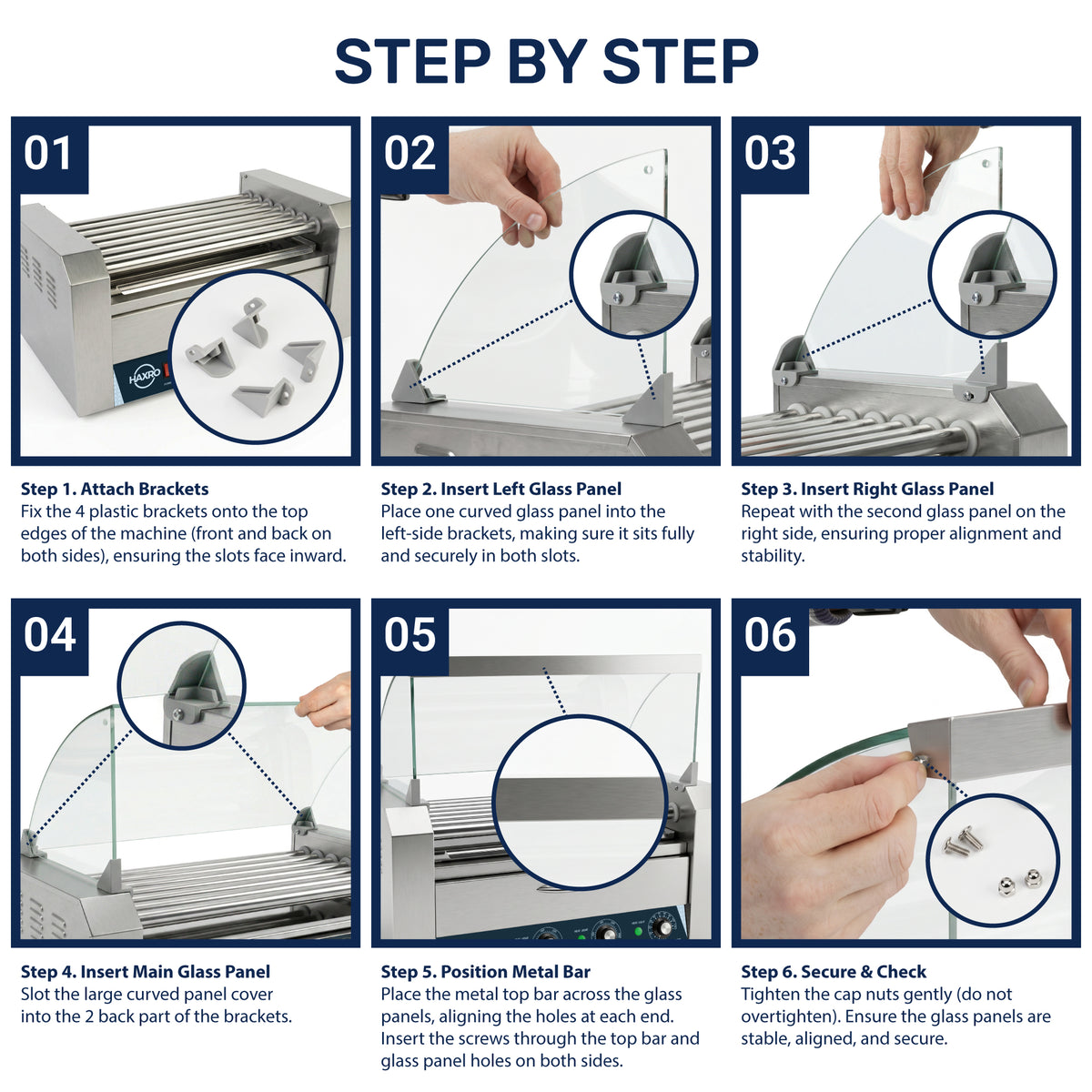 STEP BY STEP

01

HAXRO

Step 1. Attach Brackets
Fix the 4 plastic brackets onto the top edges of the machine (front and back on both sides), ensuring the slots face inward.

02

Step 2. Insert Left Glass Panel
Place one curved glass panel into the left-side brackets, making sure it sits fully and securely in both slots.

03

Step 3. Insert Right Glass Panel
Repeat with the second glass panel on the right side, ensuring proper alignment and stability.

04

Step 4. Insert Main Glass Panel
Slot the large curved panel cover into the 2 back part of the brackets.

05

Step 5. Position Metal Bar
Place the metal top bar across the glass panels, aligning the holes at each end. Insert the screws through the top bar and glass panel holes on both sides.

06

Step 6. Secure & Check
Tighten the cap nuts gently (do not overtighten). Ensure the glass panels are stable, aligned, and secure.