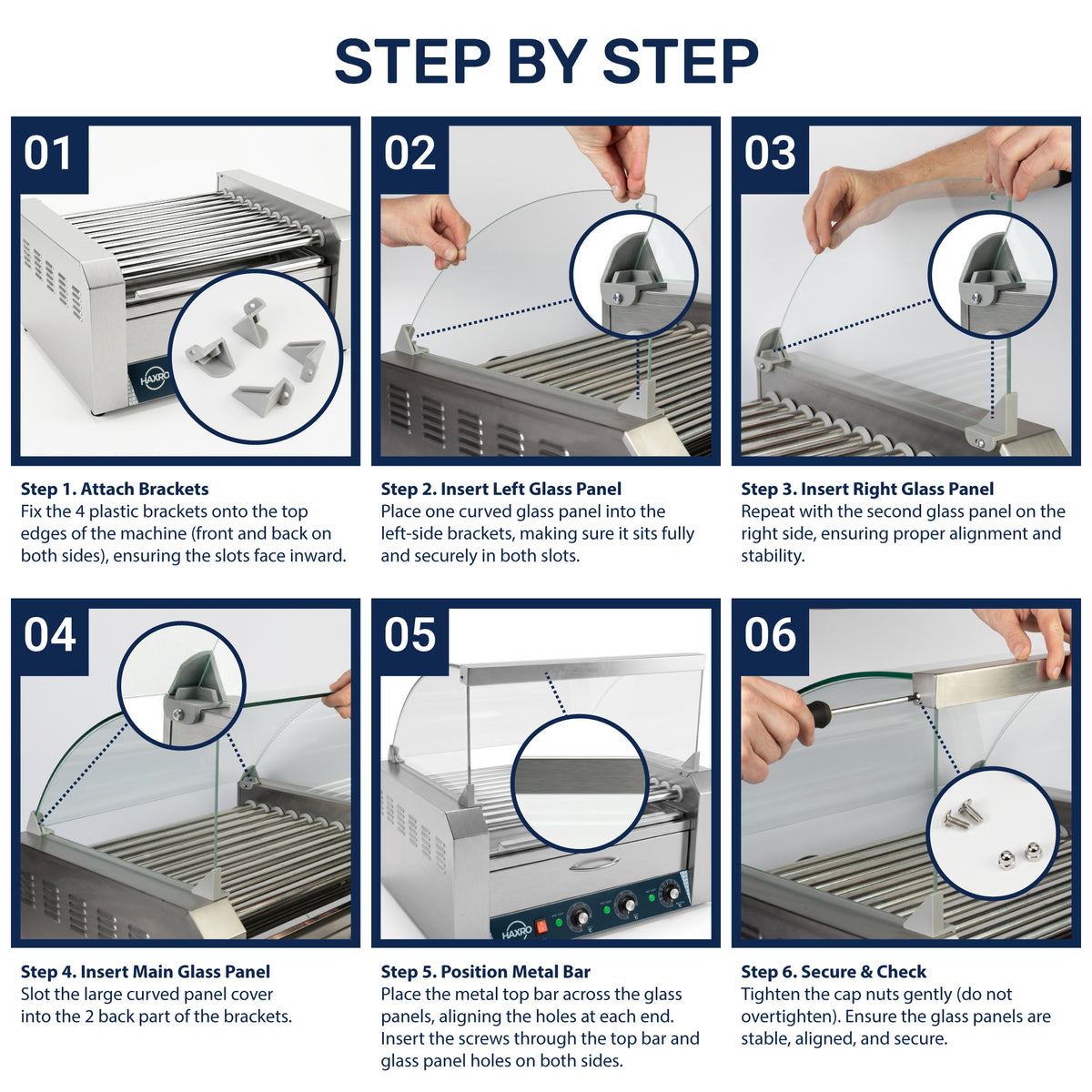 STEP BY STEP

01

HAXRO

Step 1. Attach Brackets
Fix the 4 plastic brackets onto the top edges of the machine (front and back on both sides), ensuring the slots face inward.

02

Step 2. Insert Left Glass Panel
Place one curved glass panel into the left-side brackets, making sure it sits fully and securely in both slots.

03

Step 3. Insert Right Glass Panel
Repeat with the second glass panel on the right side, ensuring proper alignment and stability.

04

Step 4. Insert Main Glass Panel
Slot the large curved panel cover into the 2 back part of the brackets.

05

HAXRO

Step 5. Position Metal Bar
Place the metal top bar across the glass panels, aligning the holes at each end. Insert the screws through the top bar and glass panel holes on both sides.

06

Step 6. Secure & Check
Tighten the cap nuts gently (do not overtighten). Ensure the glass panels are stable, aligned, and secure.